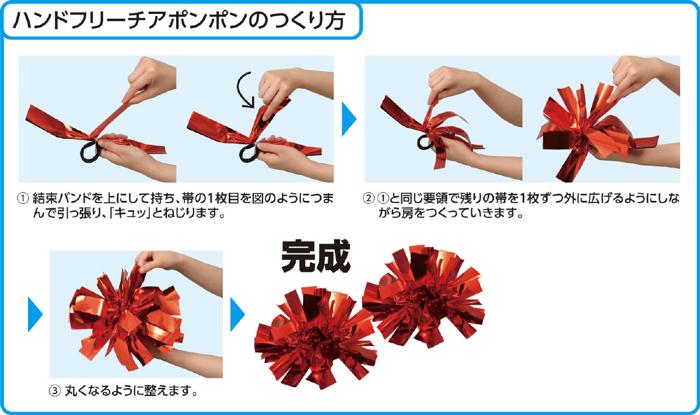 ハンドフリーチアポンポンのつくり方

① 結束バンドを上にして持ち、帯の1枚目を図のようにつまんで引っ張り、「キュッ」とねじります。

② ①と同じ要領で残りの帯を1枚ずつ外に広げるようにしながら房をつくっていきます。

③ 丸くなるように整えます。

完成