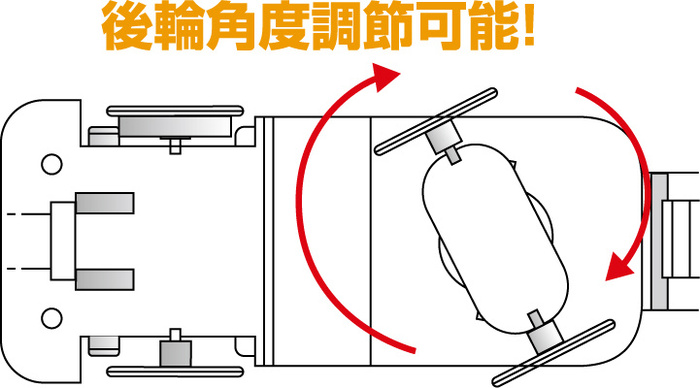 後輪角度調節可能!