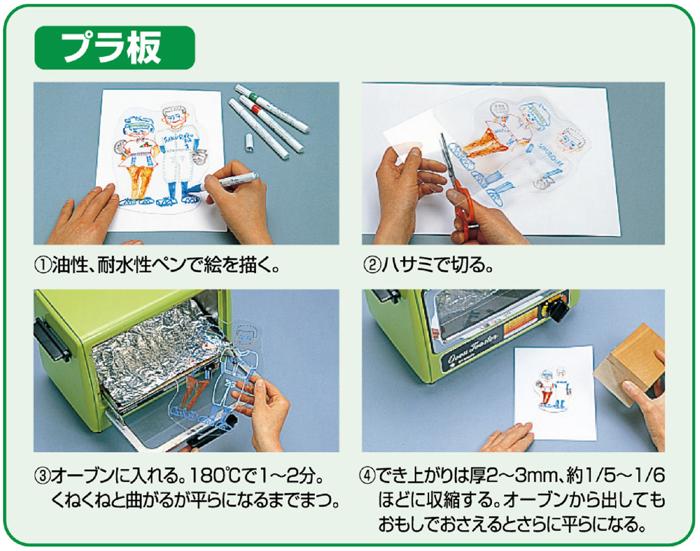 プラ板

①油性、耐水性ペンで絵を描く。

②ハサミで切る。

③オーブンに入れる。180℃で1～2分。くねくねと曲がるが平らになるまでまつ。

④でき上がりは厚2～3mm、約1/5～1/6ほどに収縮する。オーブンから出してもおもしでおさえるとさらに平らになる。