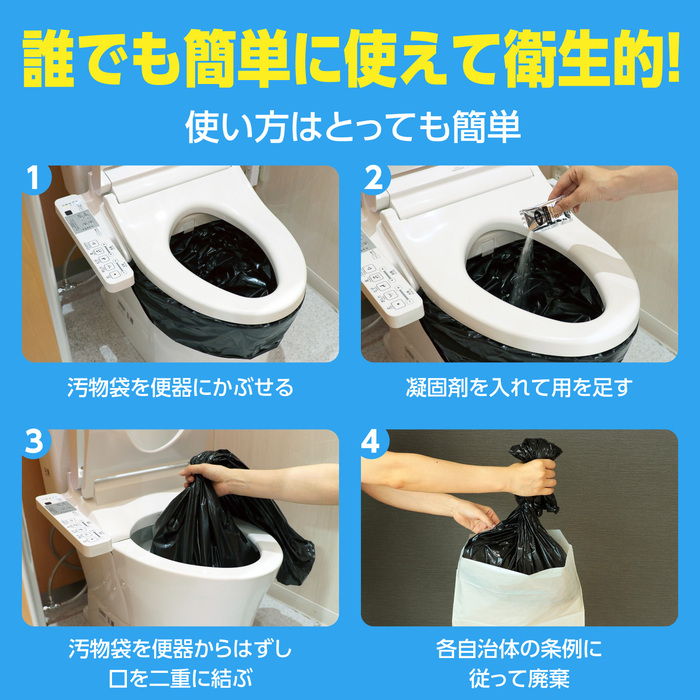 誰でも簡単に使えて衛生的!

使い方はとっても簡単

1

汚物袋を便器にかぶせる

2

凝固剤を入れて用を足す

3

汚物袋を便器からはずし口を二重に結ぶ

4

各自治体の条例に従って廃棄