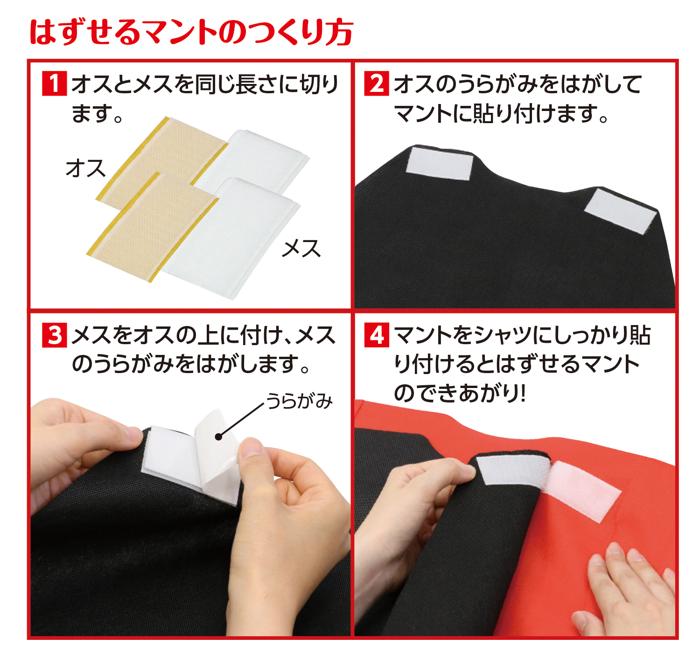 はずせるマントのつくり方

1 オスとメスを同じ長さに切ります。

オス

メス

2 オスのうらがみをはがしてマントに貼り付けます。

3 メスをオスの上に付け、メスのうらがみをはがします。

うらがみ

4 マントをシャツにしっかり貼り付けるとはずせるマントのできあがり!