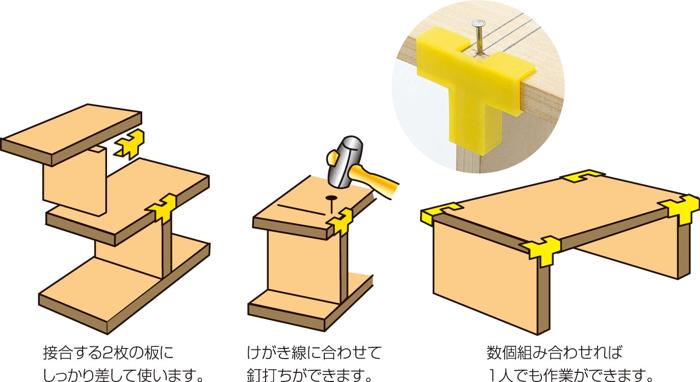 接合する2枚の板に
しっかり差して使います。

けがき線に合わせて
釘打ちができます。

数個組み合わせれば
1人でも作業ができます。