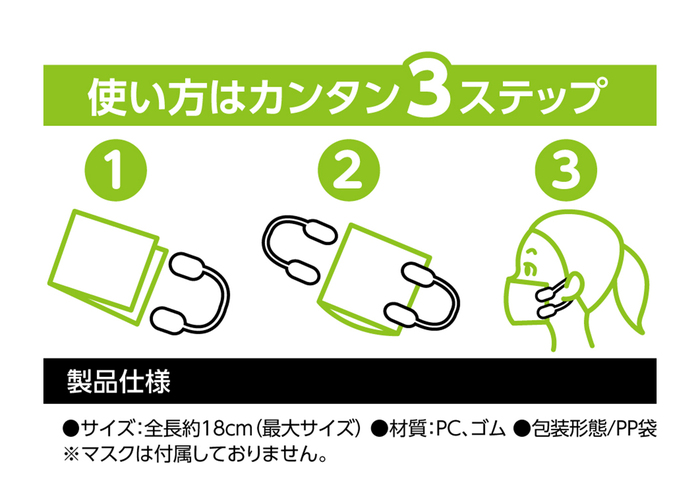 使い方はカンタン3ステップ

1

2

3

製品仕様

●サイズ:全長約18cm(最大サイズ) ●材質:PC、ゴム ●包装形態/PP袋
※マスクは付属しておりません。