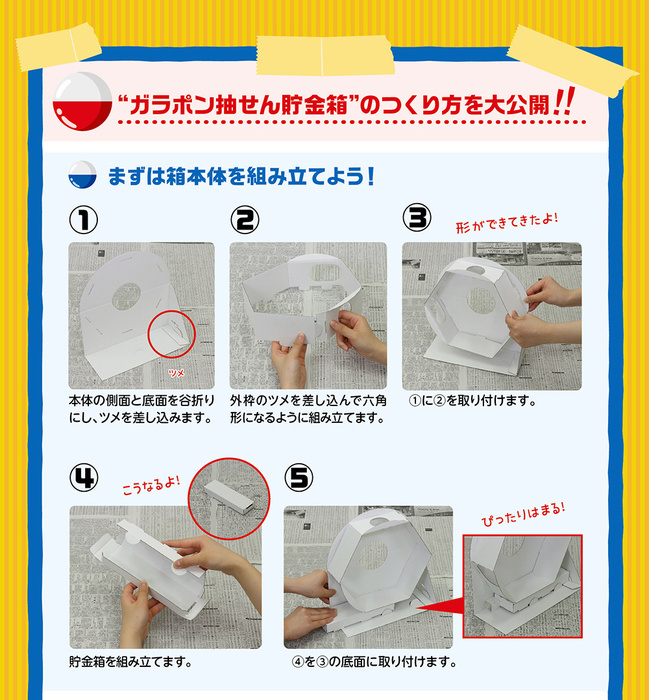 “ガラポン抽せん貯金箱”のつくり方を大公開!!

まずは箱本体を組み立てよう!

①

ツメ

本体の側面と底面を谷折りにし、ツメを差し込みます。

②

外枠のツメを差し込んで六角形になるように組み立てます。

③

形ができてきたよ!

①に②を取り付けます。

④

こうなるよ!

貯金箱を組み立てます。

⑤

ぴったりはまる!

④を③の底面に取り付けます。