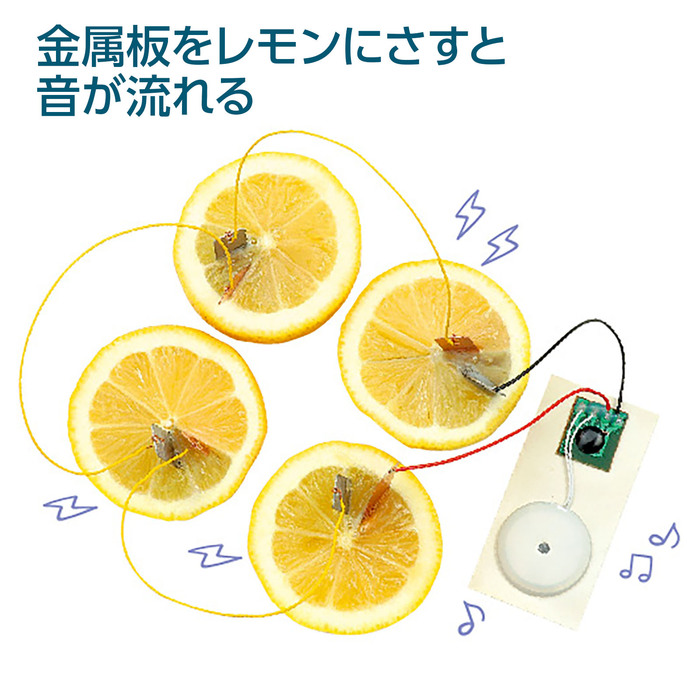 金属板をレモンにさすと
音が流れる