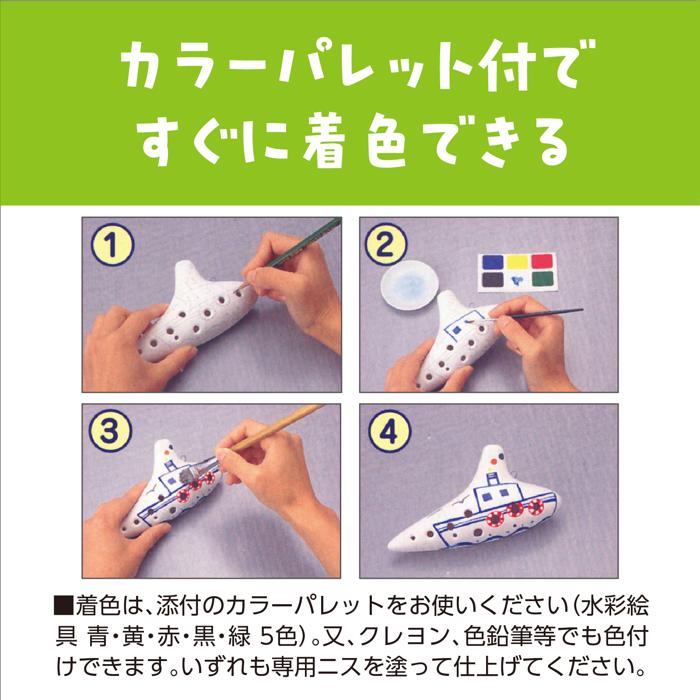 カラーパレット付で
すぐに着色できる

1

2

3

4

■着色は、添付のカラーパレットをお使いください(水彩絵具 青・黄・赤・黒・緑 5色)。又、クレヨン、色鉛筆等でも色付けできます。いずれも専用ニスを塗って仕上げてください。