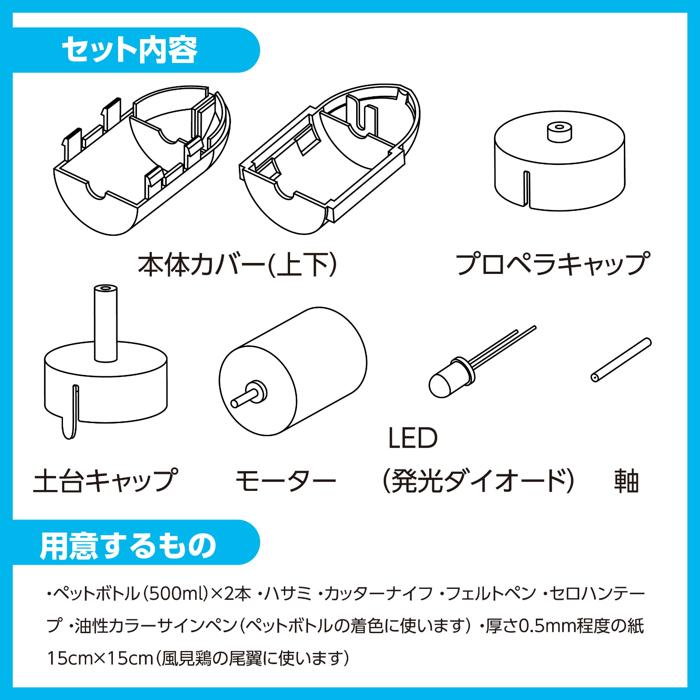 セット内容

本体カバー(上下)

プロペラキャップ

土台キャップ

モーター

LED
(発光ダイオード)

軸

用意するもの

・ペットボトル(500ml)×2本 ・ハサミ ・カッターナイフ ・フェルトペン ・セロハンテープ ・油性カラーサインペン(ペットボトルの着色に使います) ・厚さ0.5mm程度の紙 15cm×15cm(風見鶏の尾翼に使います)