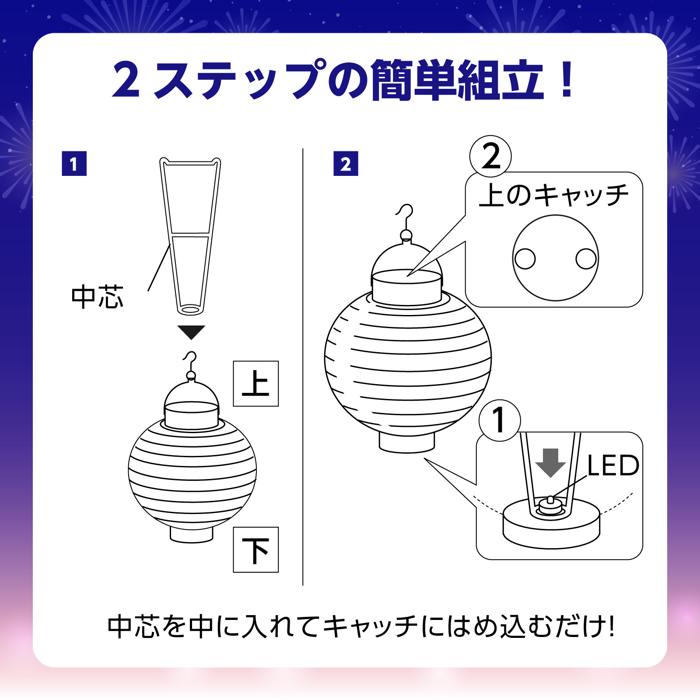 2ステップの簡単組立！

1

中芯

上

下

2

2

上のキャッチ

1

LED

中芯を中に入れてキャッチにはめ込むだけ!