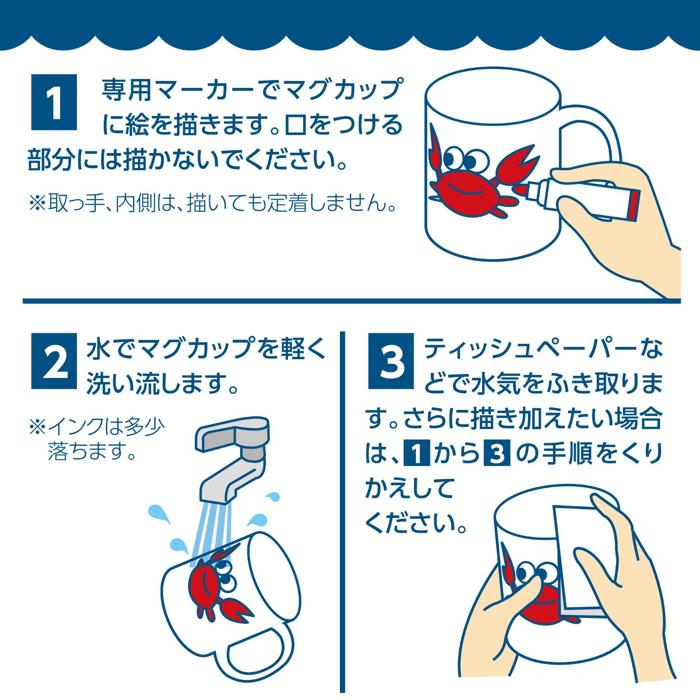 1 専用マーカーでマグカップに絵を描きます。口をつける部分には描かないでください。

※取っ手、内側は、描いても定着しません。

2 水でマグカップを軽く洗い流します。

※インクは多少落ちます。

3 ティッシュペーパーなどで水気をふき取ります。さらに描き加えたい場合は、1から3の手順をくりかえしてください。