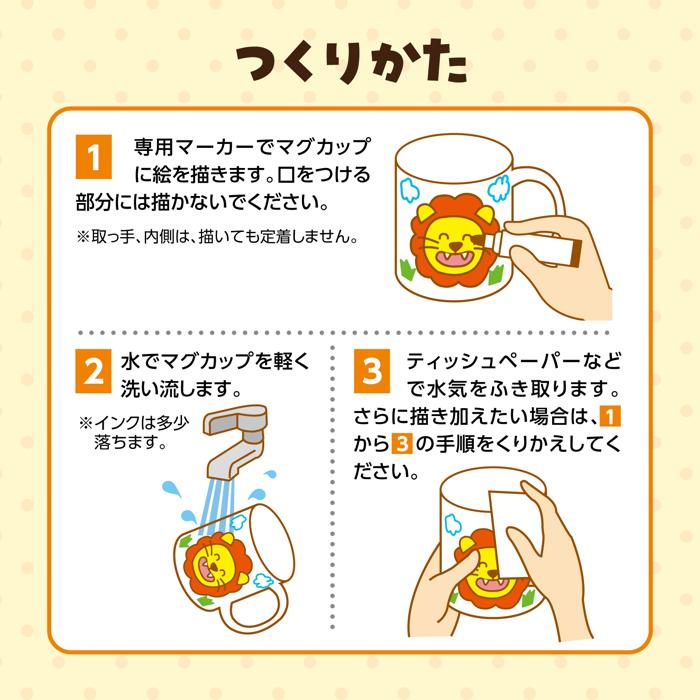 つくりかた

1 専用マーカーでマグカップに絵を描きます。口をつける部分には描かないでください。

※取っ手、内側は、描いても定着しません。

2 水でマグカップを軽く洗い流します。

※インクは多少落ちます。

3 ティッシュペーパーなどで水気をふき取ります。さらに描き加えたい場合は、1から3の手順をくりかえしてください。