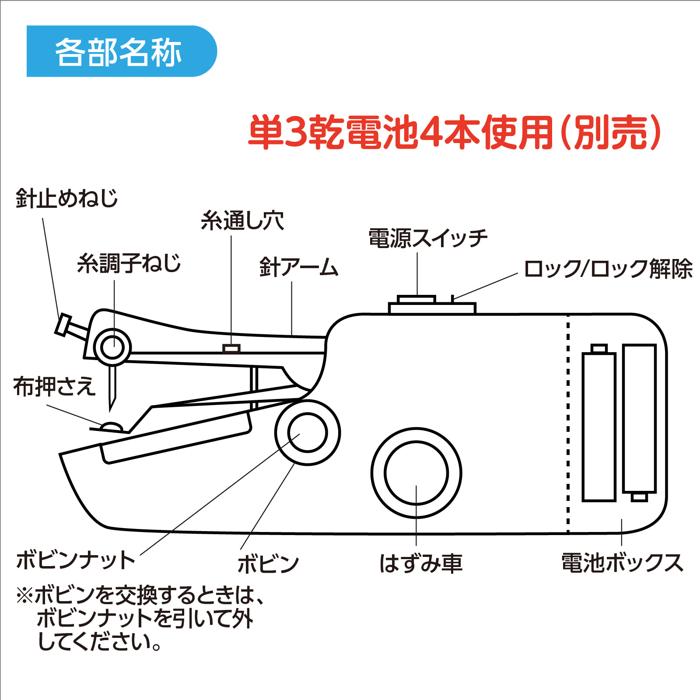 各部名称

単3乾電池4本使用(別売)

針止めねじ

糸通し穴

電源スイッチ

糸調子ねじ

針アーム

ロック/ロック解除

布押さえ

ボビンナット

ボビン

はずみ車

電池ボックス

※ボビンを交換するときは、ボビンナットを引いて外してください。