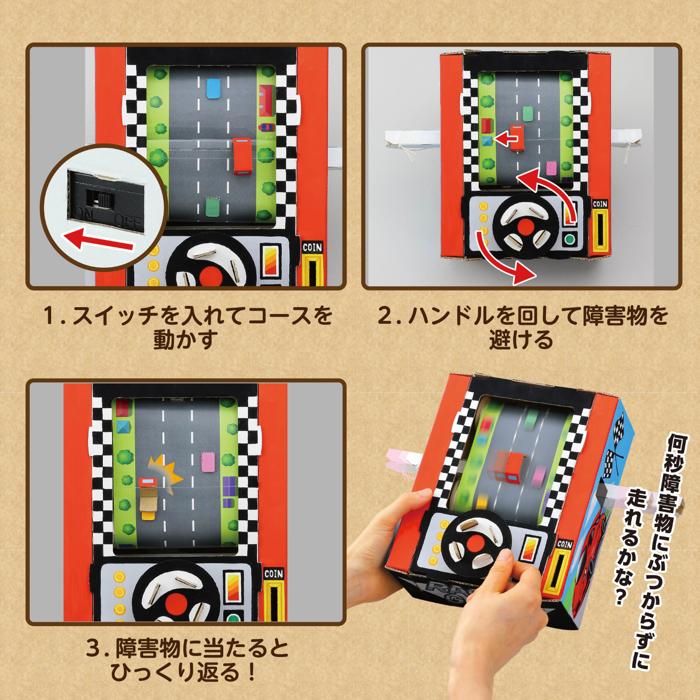 ON OFF

COIN

1. スイッチを入れてコースを動かす

COIN

2. ハンドルを回して障害物を避ける

COIN

3. 障害物に当たるとひっくり返る！

COIN

何秒障害物にぶつからずに走れるかな？