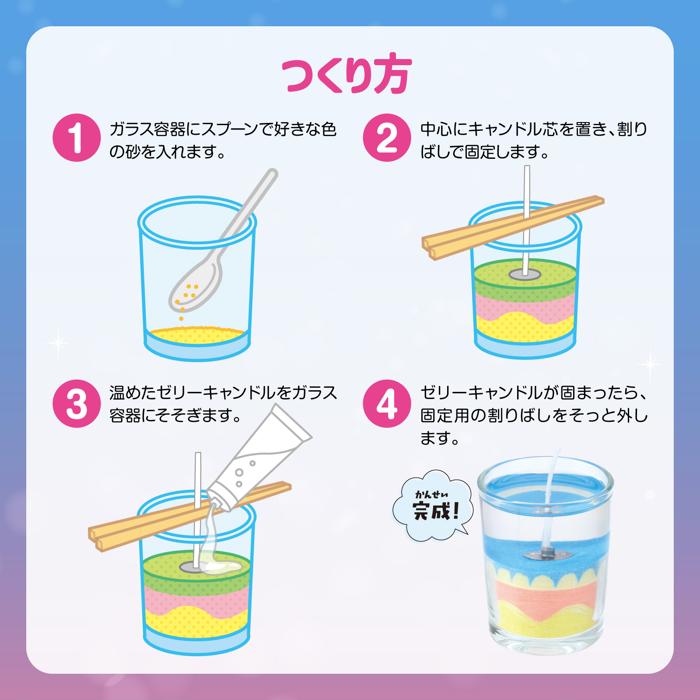 つくり方

1 ガラス容器にスプーンで好きな色の砂を入れます。

2 中心にキャンドル芯を置き、割りばしで固定します。

3 温めたゼリーキャンドルをガラス容器にそそぎます。

4 ゼリーキャンドルが固まったら、固定用の割りばしをそっと外します。

かんせい
完成!