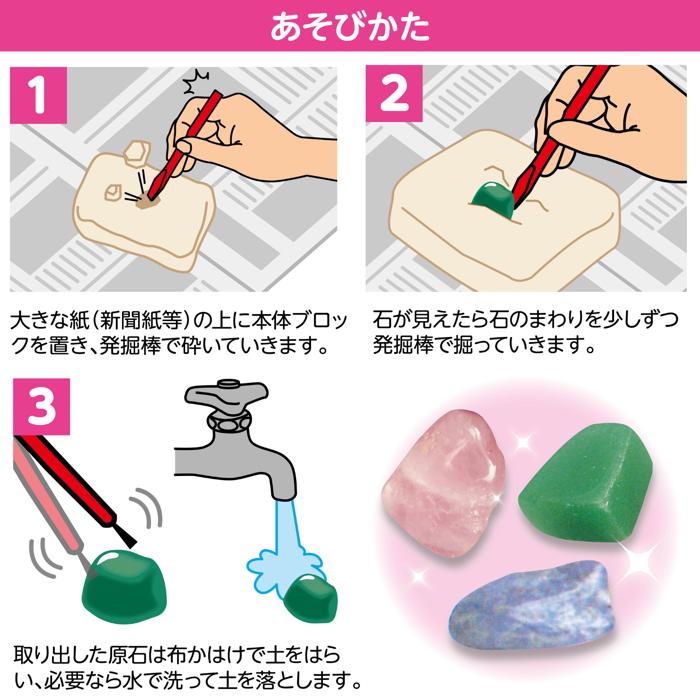 あそびかた

1

大きな紙(新聞紙等)の上に本体ブロックを置き、発掘棒で砕いていきます。

2

石が見えたら石のまわりを少しずつ発掘棒で掘っていきます。

3

取り出した原石は布かはけで土をはらい、必要なら水で洗って土を落とします。