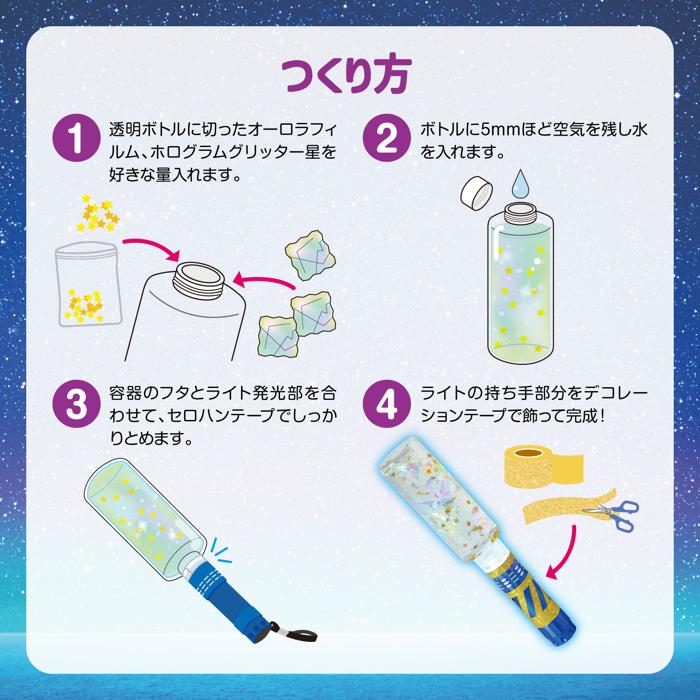 つくり方

1 透明ボトルに切ったオーロラフィルム、ホログラムグリッター星を好きな量入れます。

2 ボトルに5mmほど空気を残し水を入れます。

3 容器のフタとライト発光部を合わせて、セロハンテープでしっかりとめます。

4 ライトの持ち手部分をデコレーションテープで飾って完成！