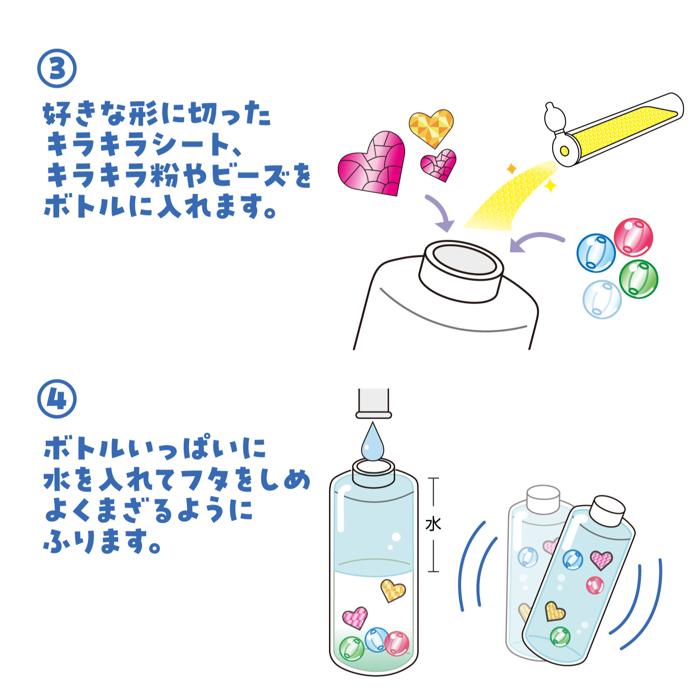 ③
好きな形に切った
キラキラシート、
キラキラ粉やビーズを
ボトルに入れます。

④
ボトルいっぱいに
水を入れてフタをしめ
よくまざるように
ふります。

水