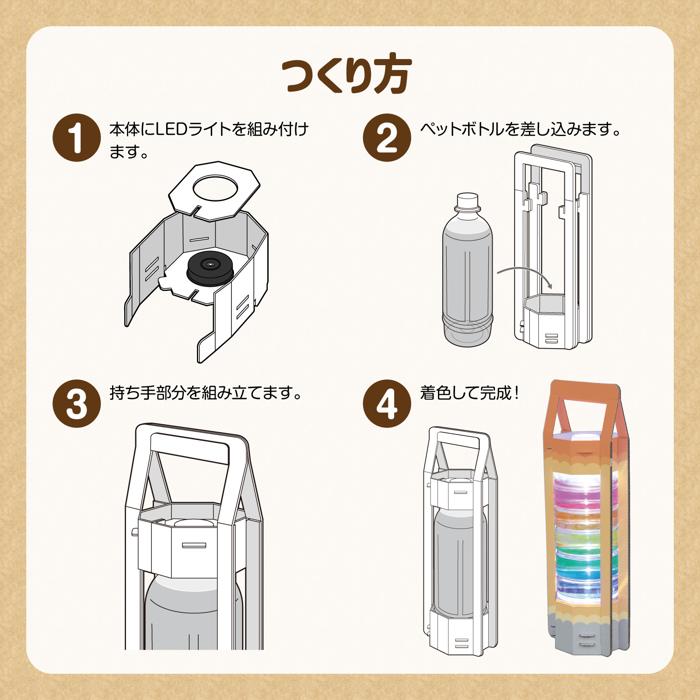 つくり方

1 本体にLEDライトを組み付けます。

2 ペットボトルを差し込みます。

3 持ち手部分を組み立てます。

4 着色して完成！