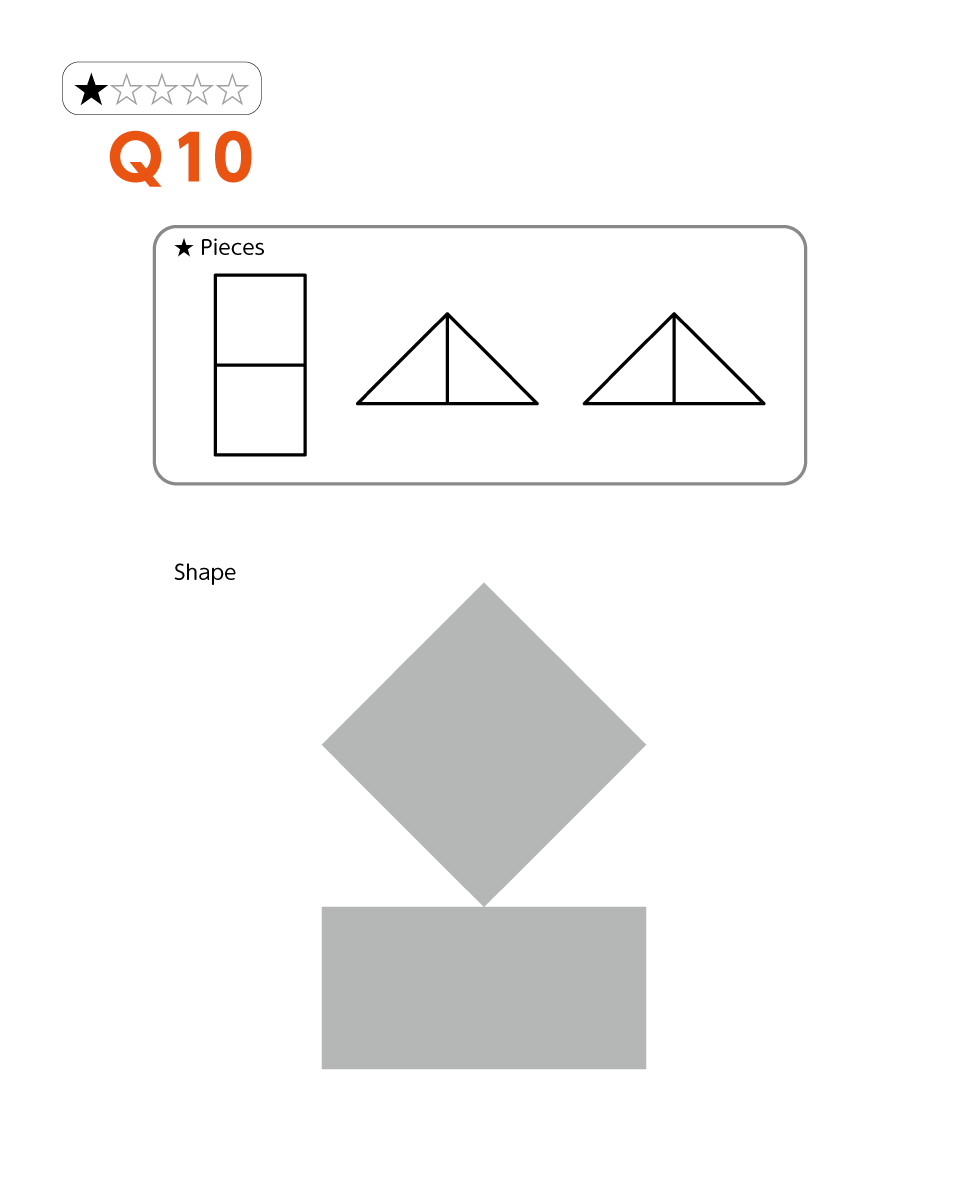 ★☆☆☆☆
Q 10

★ Pieces

Shape