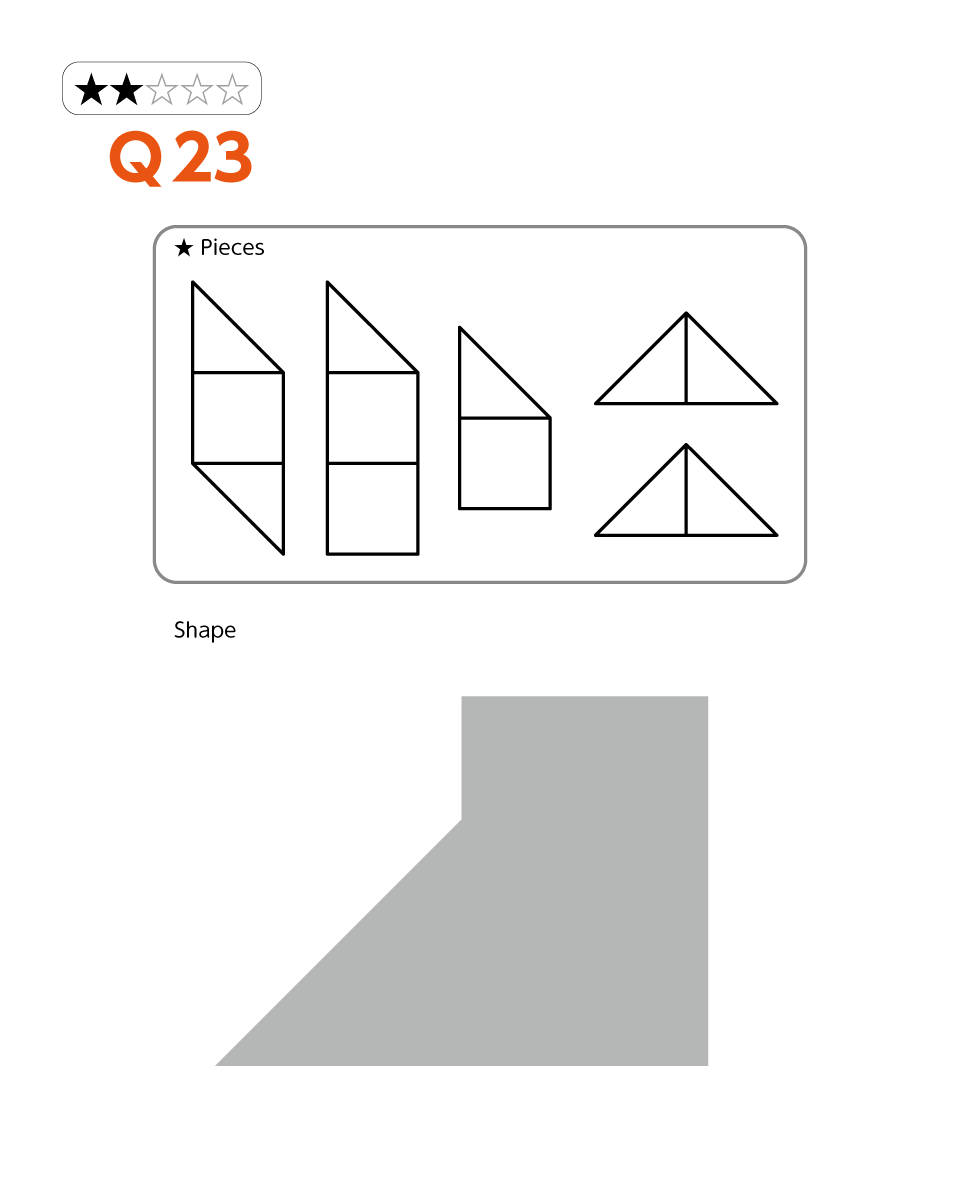 ★★☆☆☆

Q 23

★ Pieces

Shape