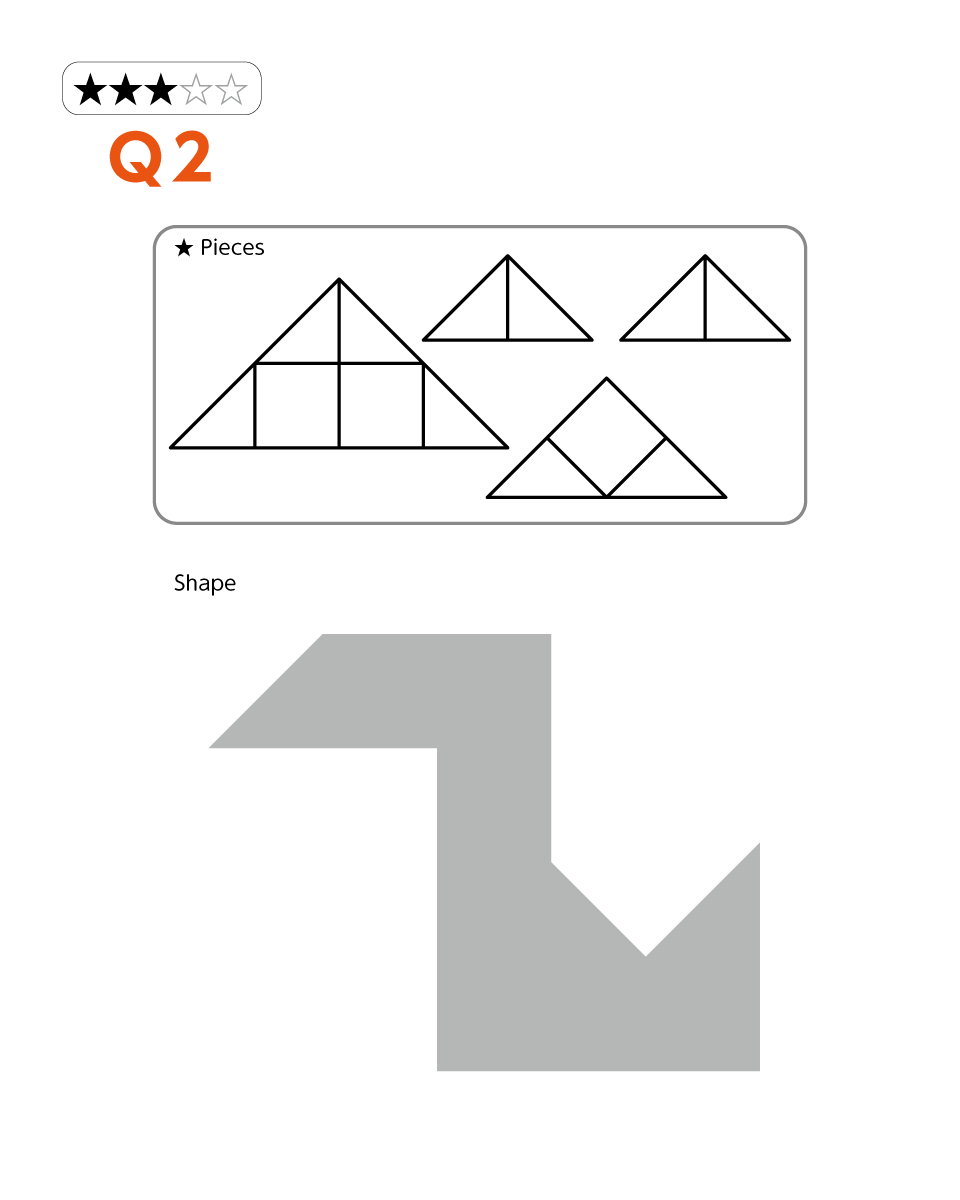 ★★★☆☆
Q2

★ Pieces

Shape