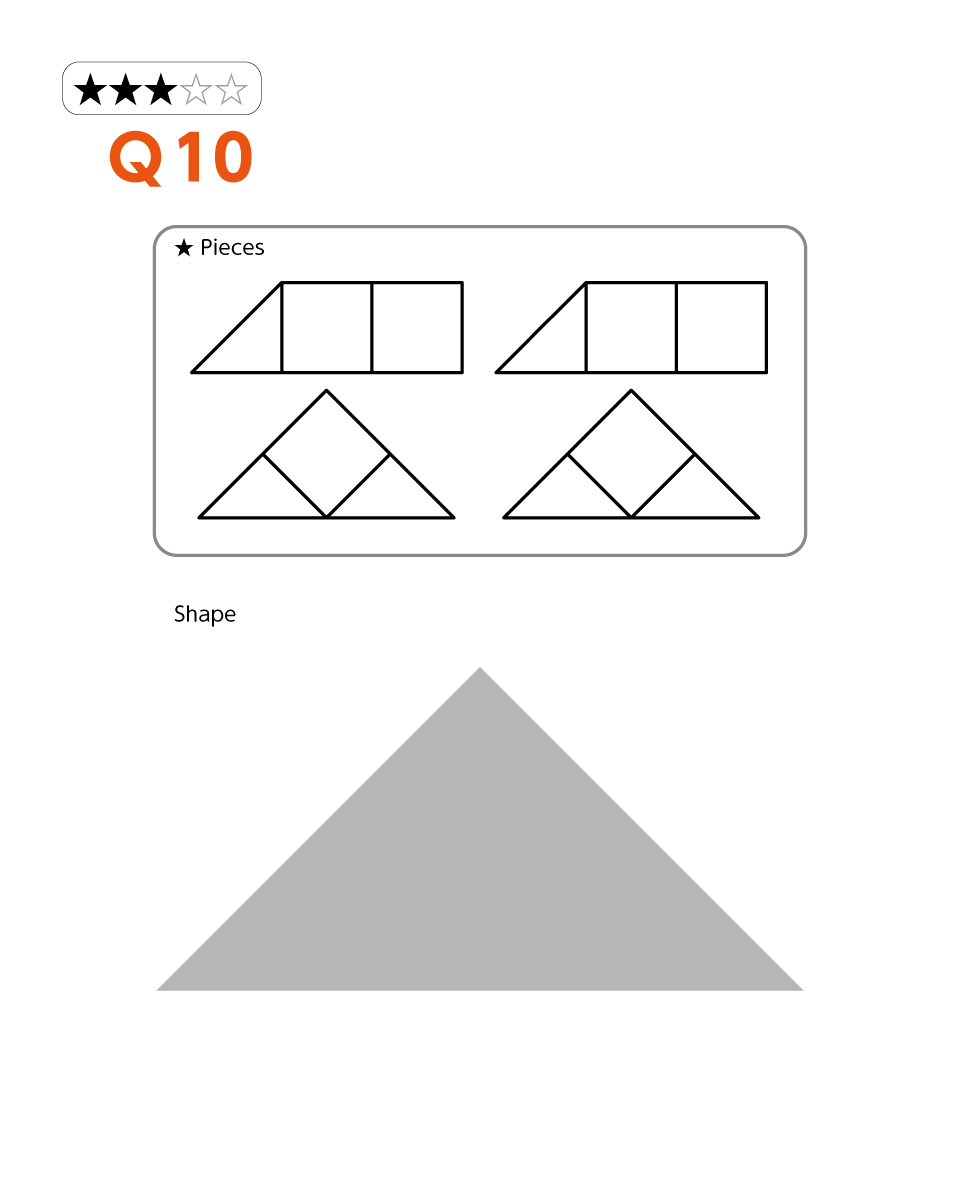 ★★★☆☆
Q 10

★ Pieces

Shape