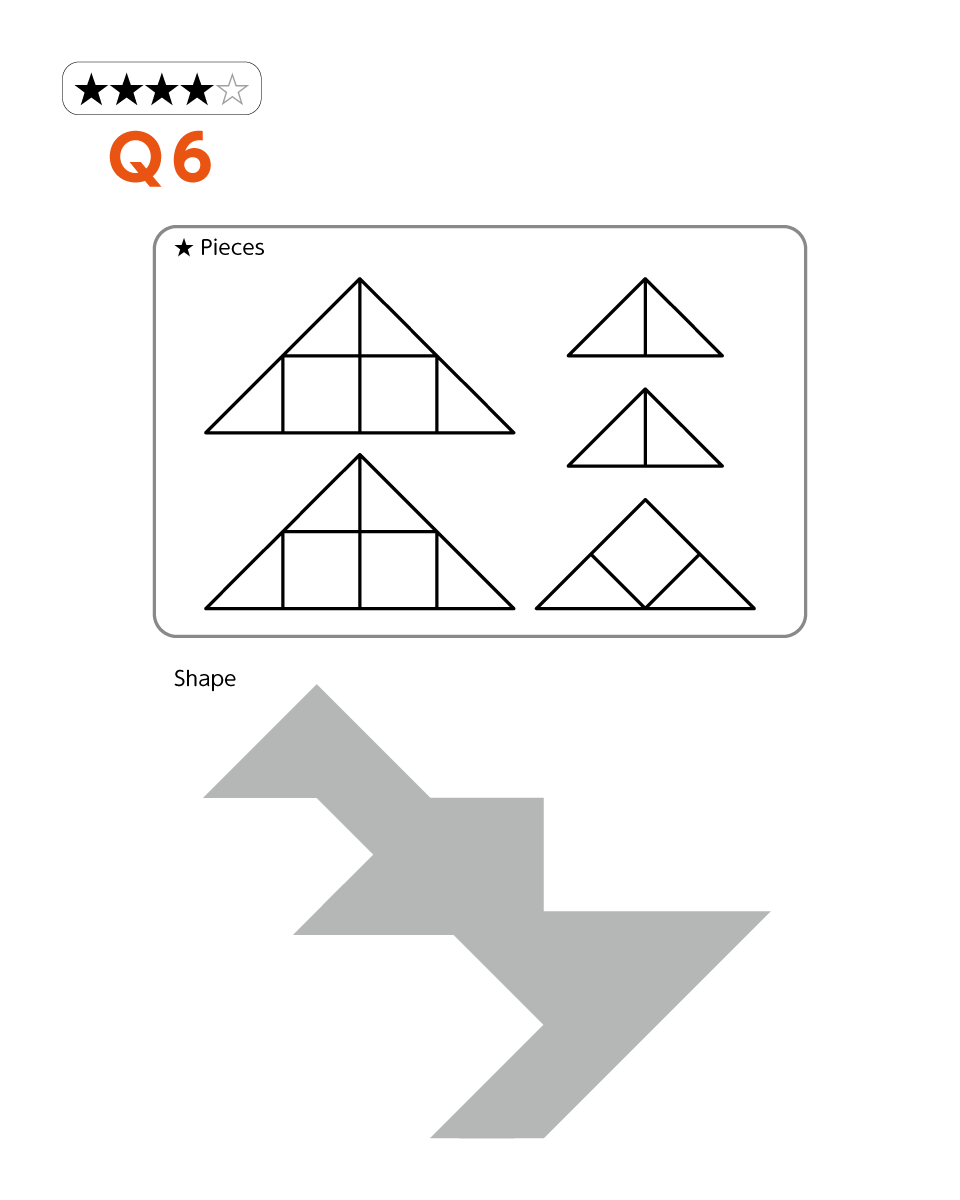 ★★★★☆
Q6

★ Pieces

Shape