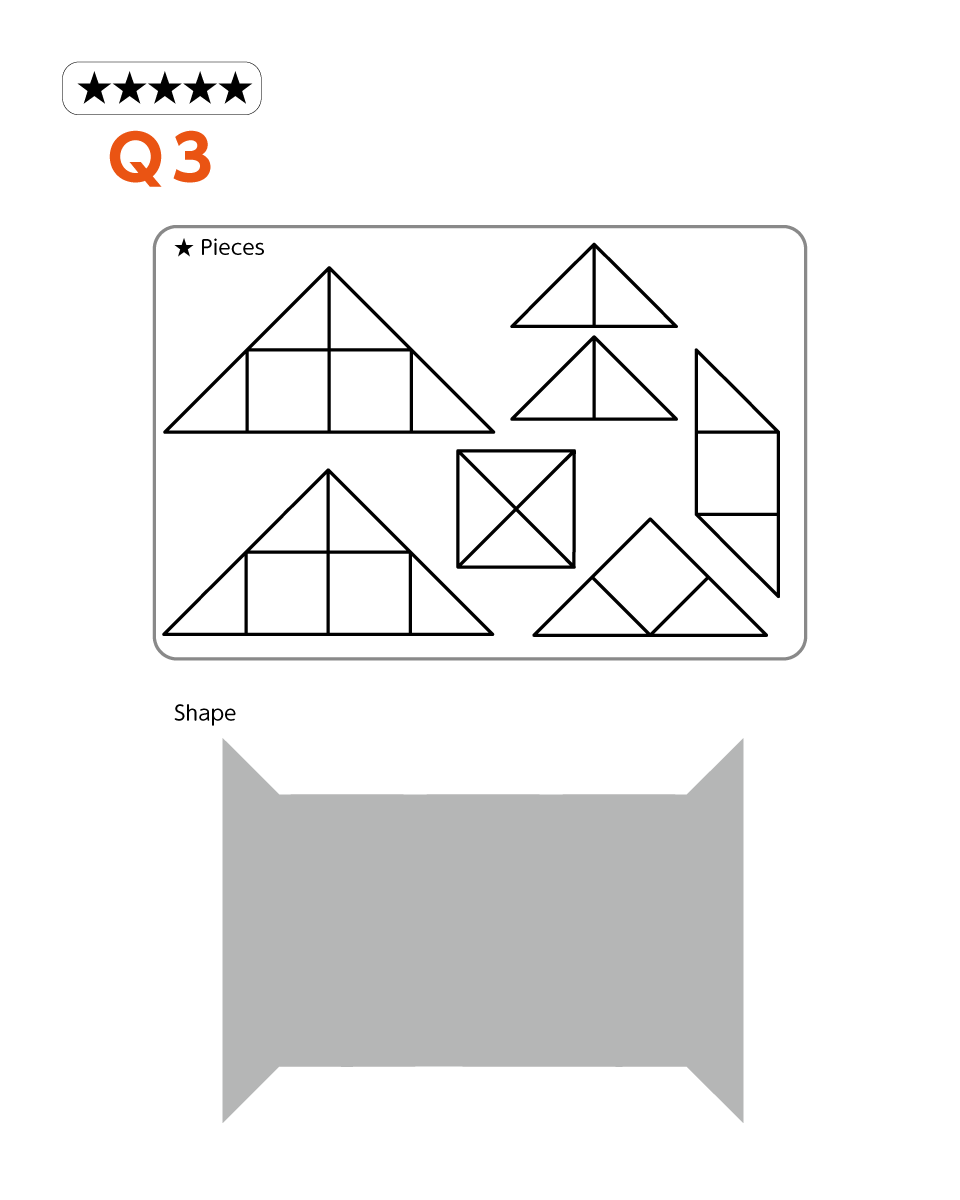 ★★★★★
Q3

★ Pieces

Shape