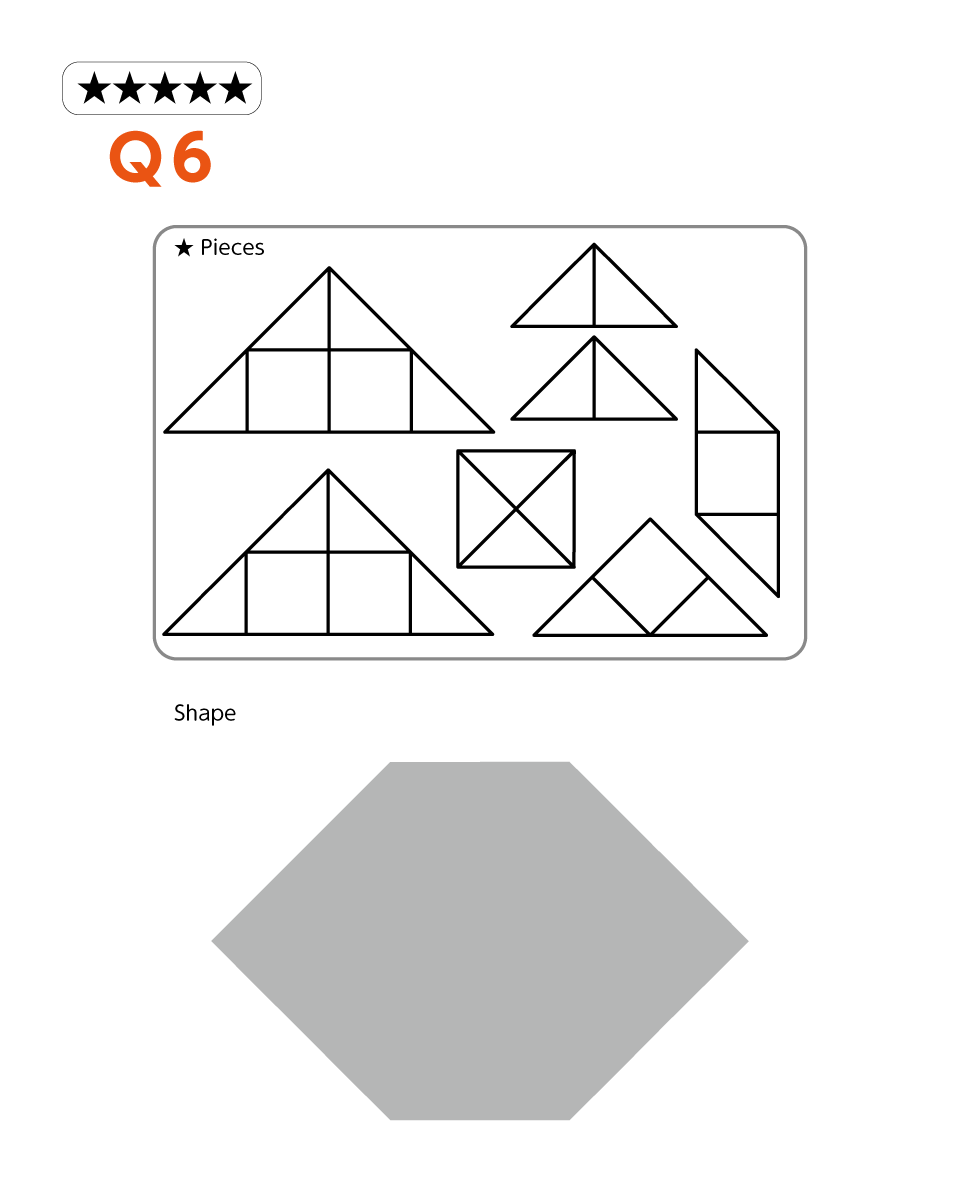 ★★★★★
Q6

★ Pieces

Shape