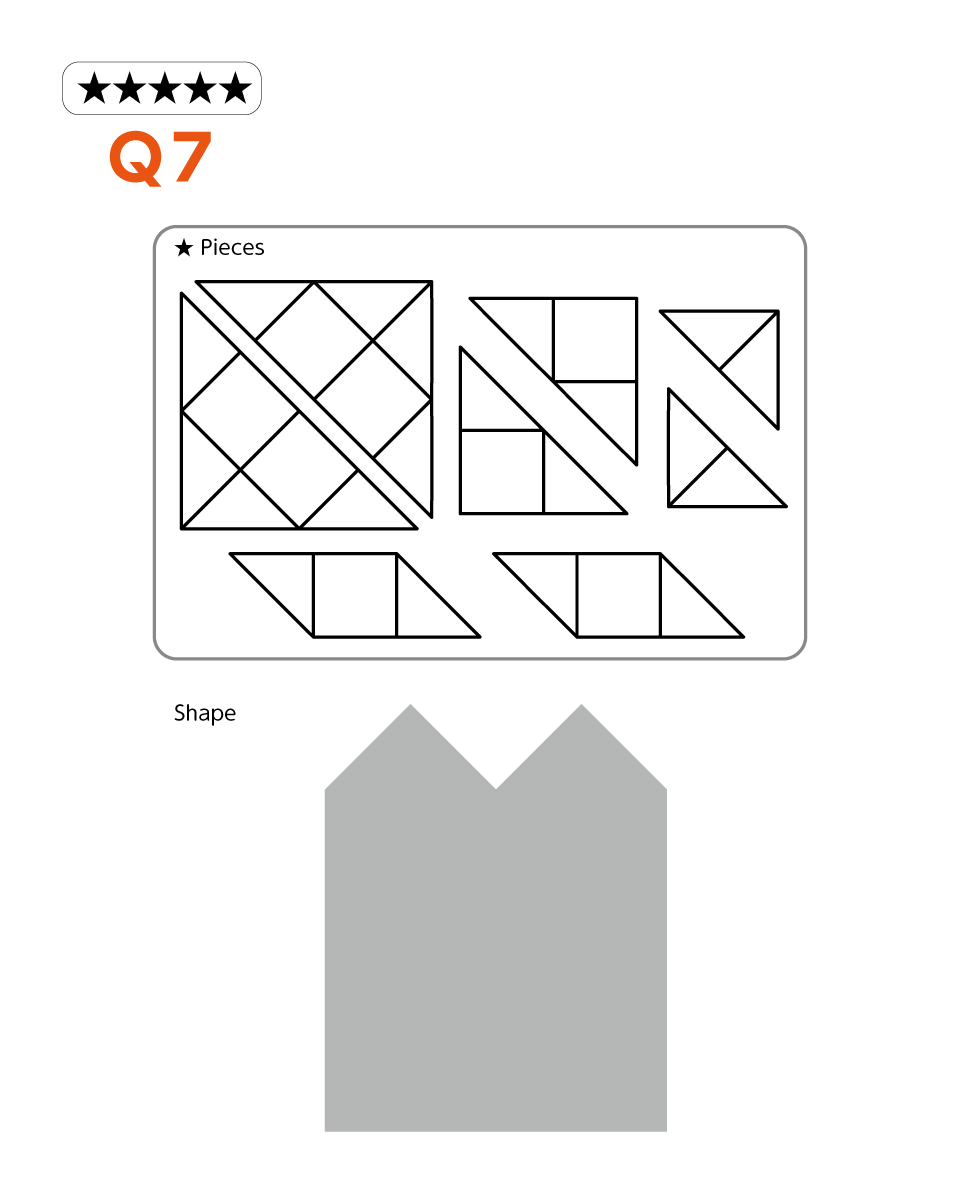 ★★★★★
Q7

★ Pieces

Shape