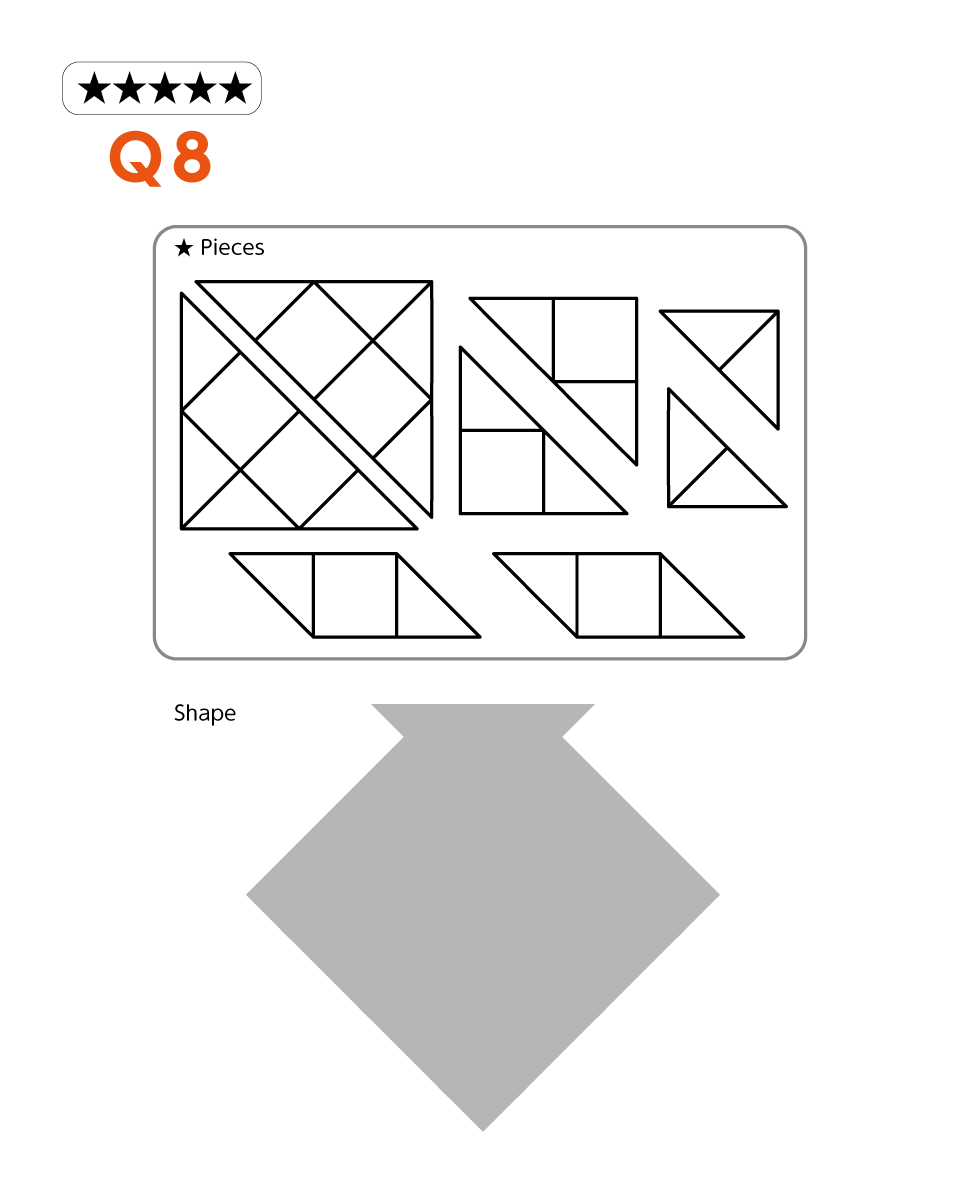 ★★★★★
Q8

★ Pieces

Shape