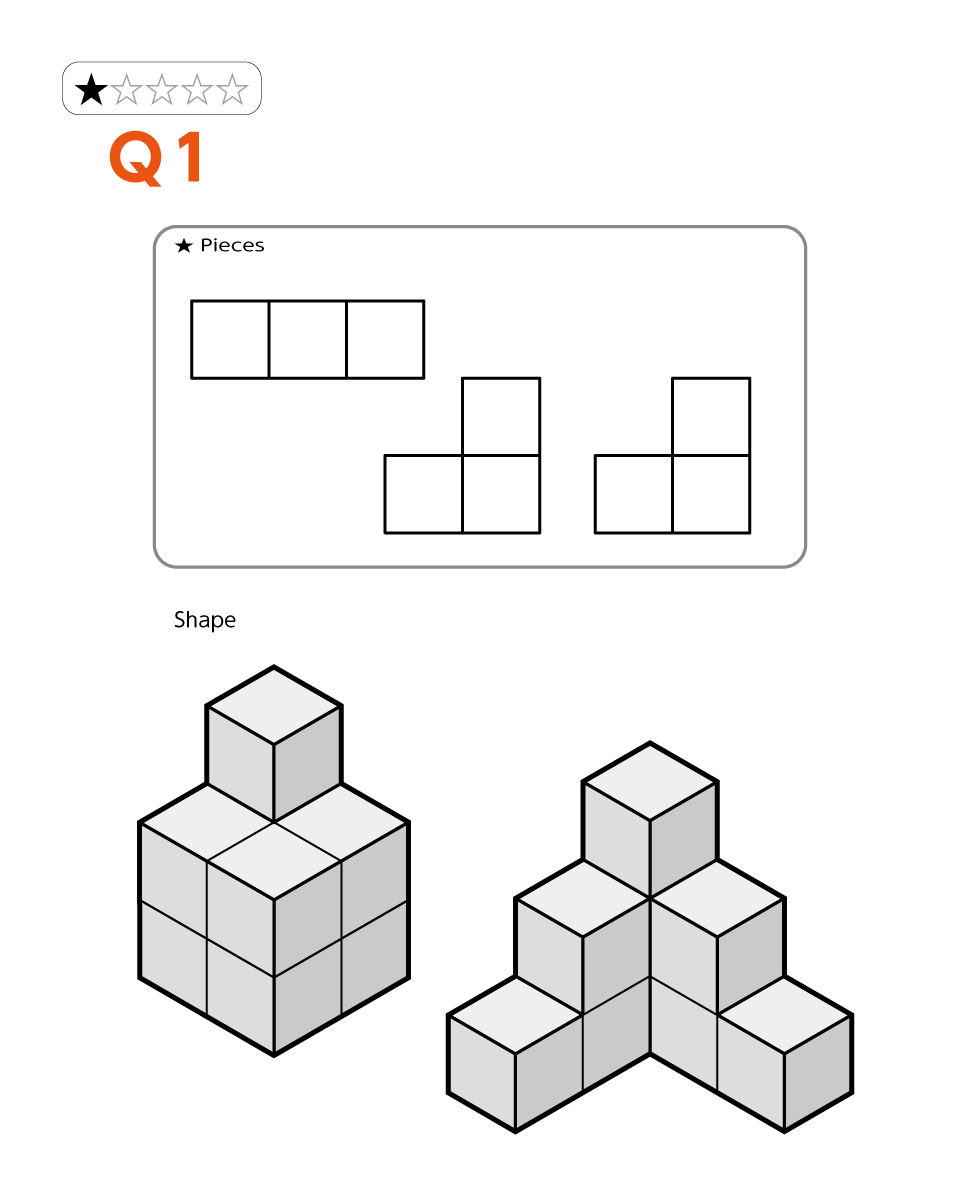 ★☆☆☆☆

Q1

★ Pieces

Shape