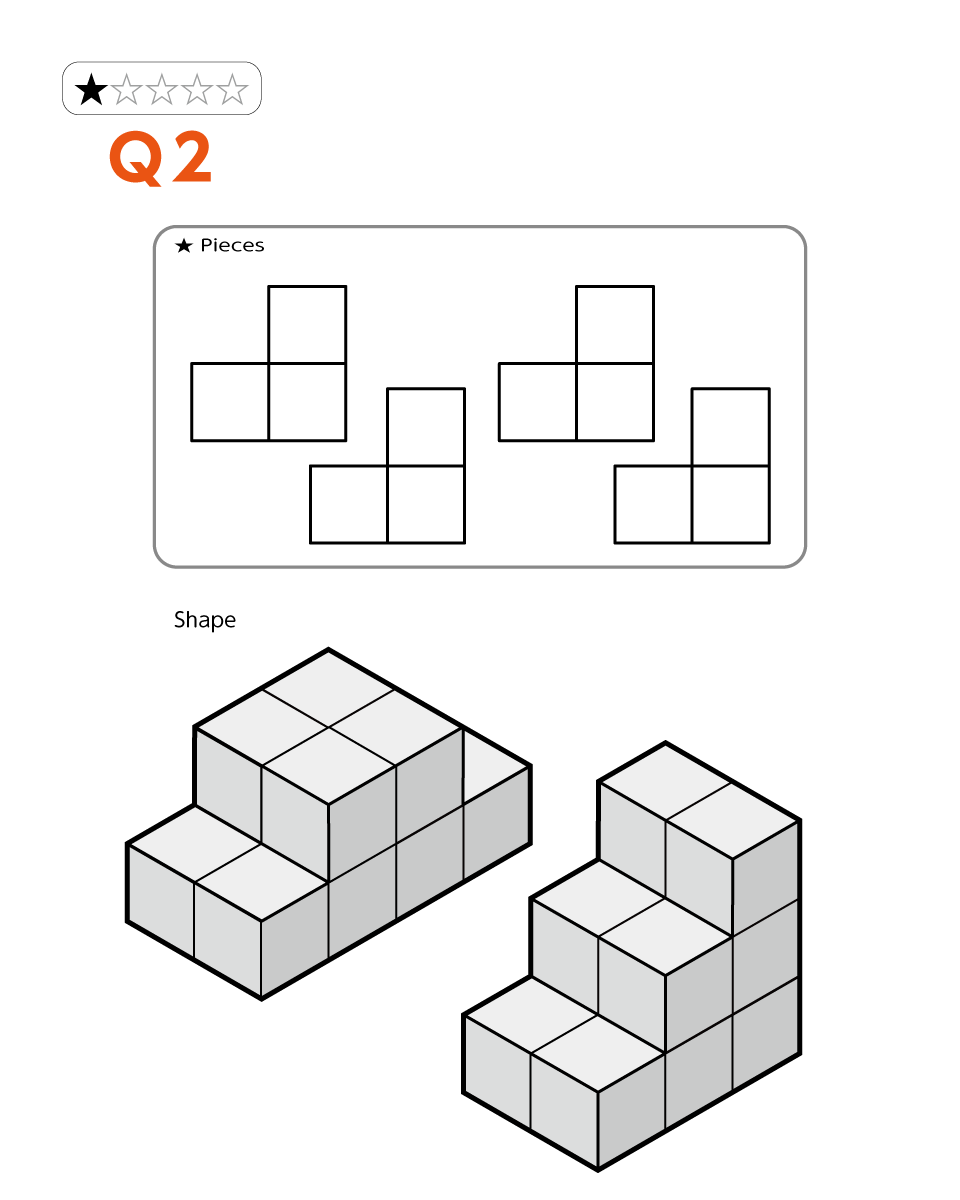 ★☆☆☆☆
Q2

★ Pieces

Shape