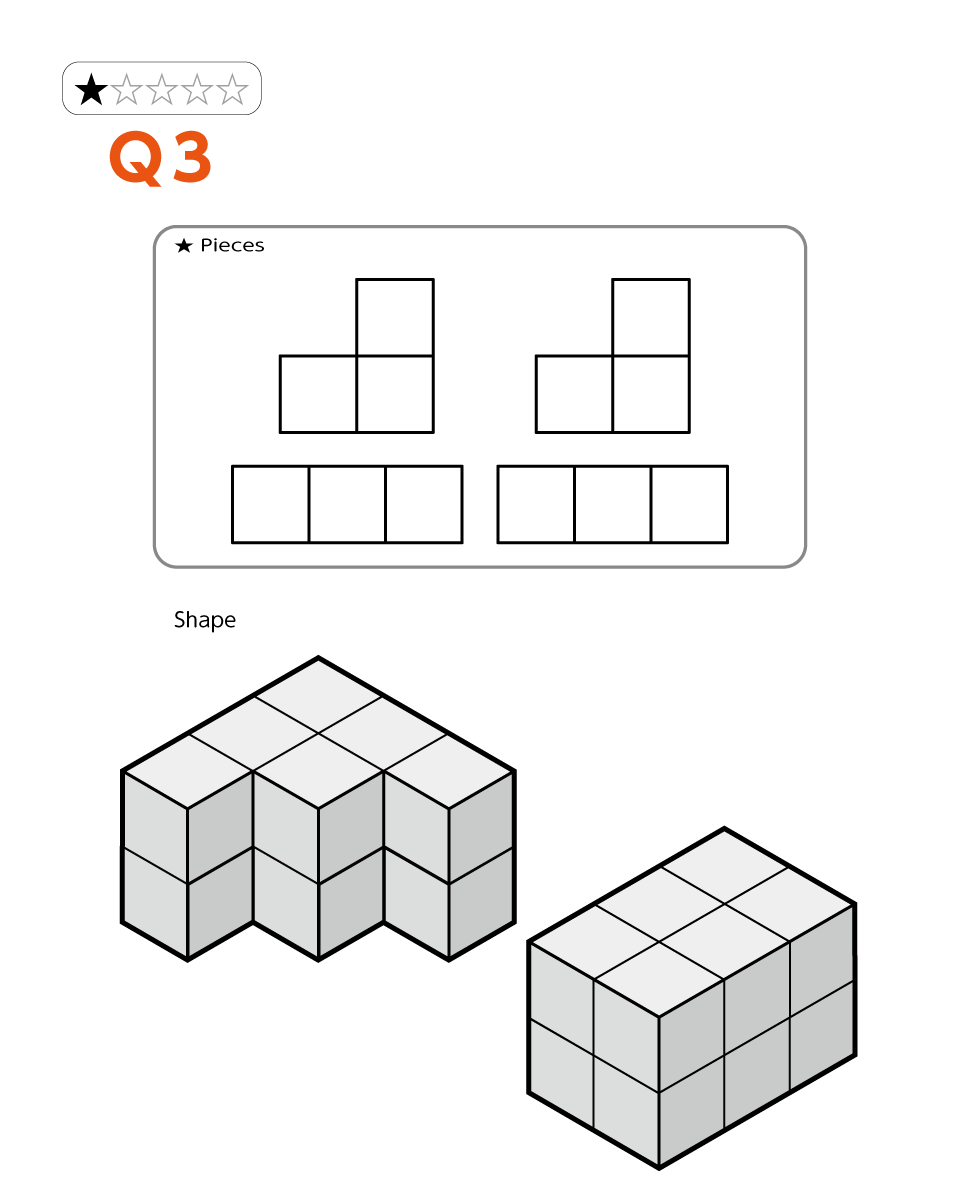 ★☆☆☆☆
Q3

★ Pieces

Shape