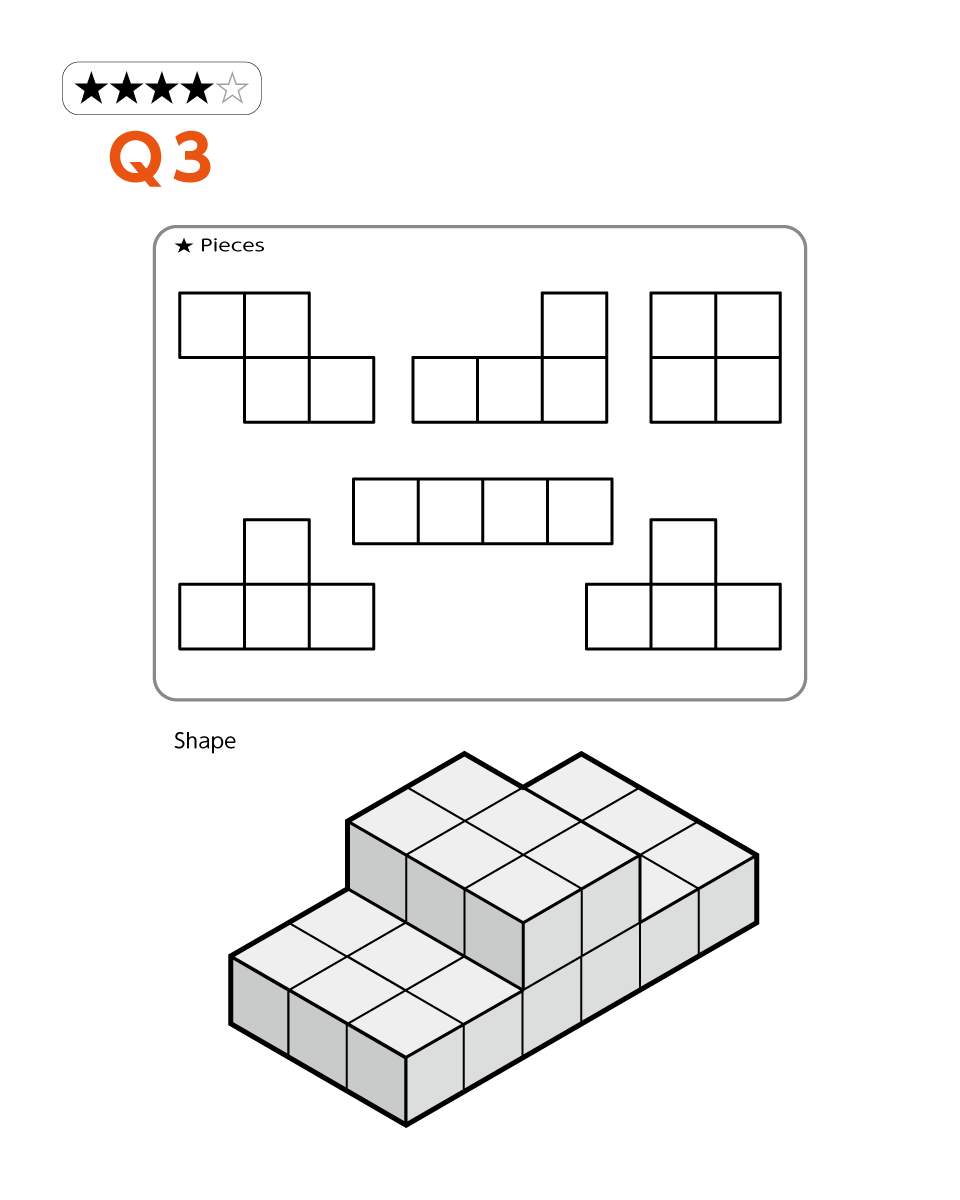 ★★★★☆

Q3

★ Pieces

Shape