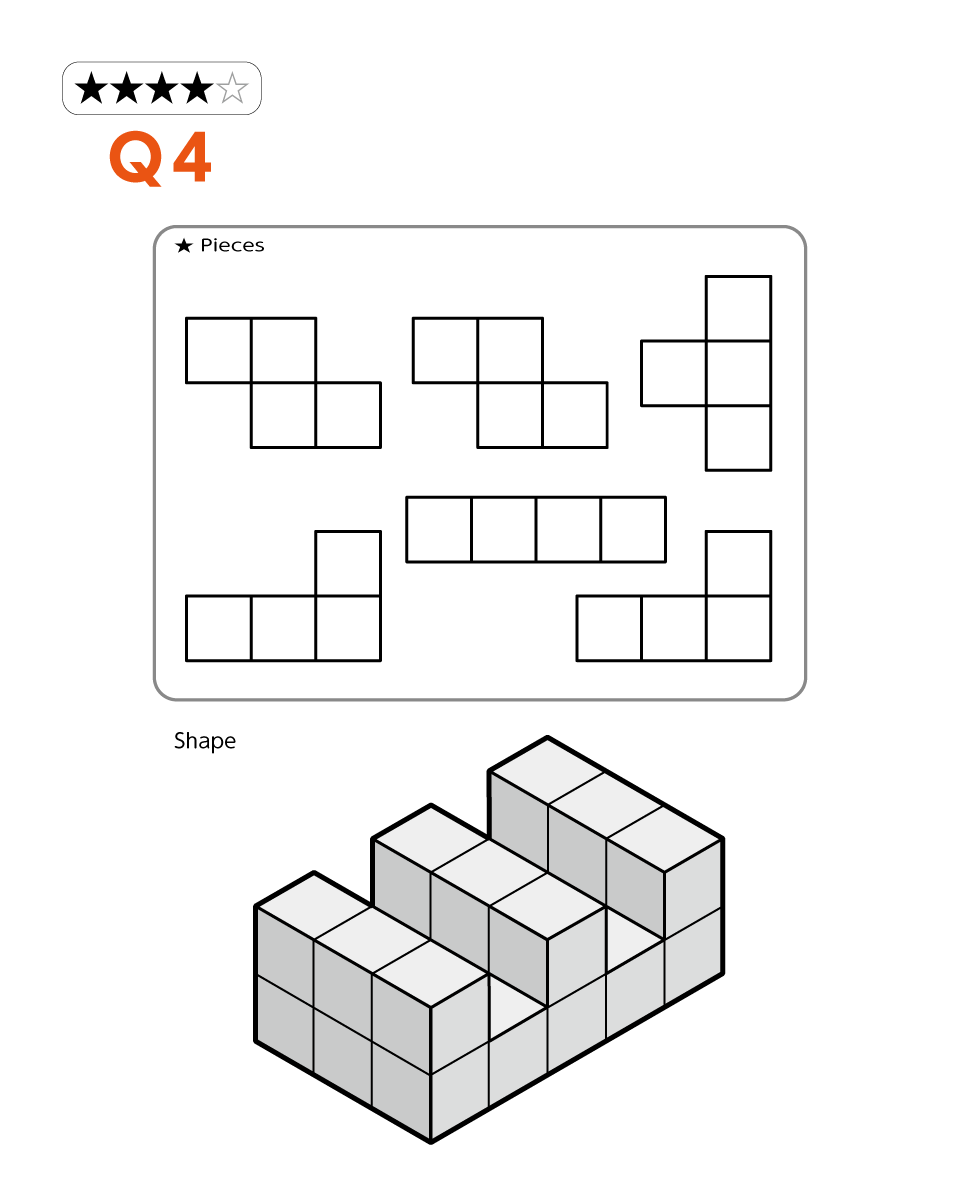 ★★★★☆
Q4

★ Pieces

Shape