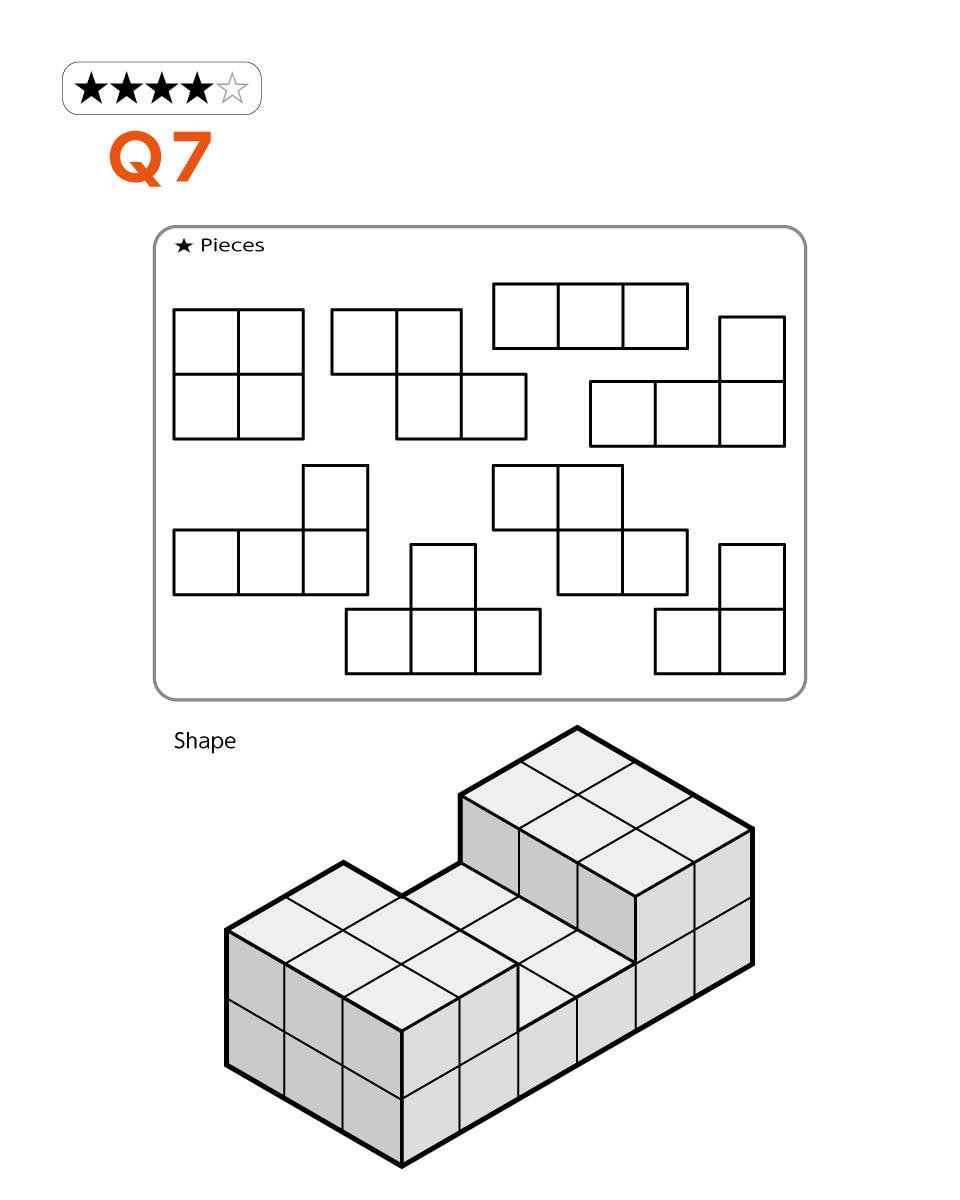 ★★★★☆
Q7

★ Pieces

Shape