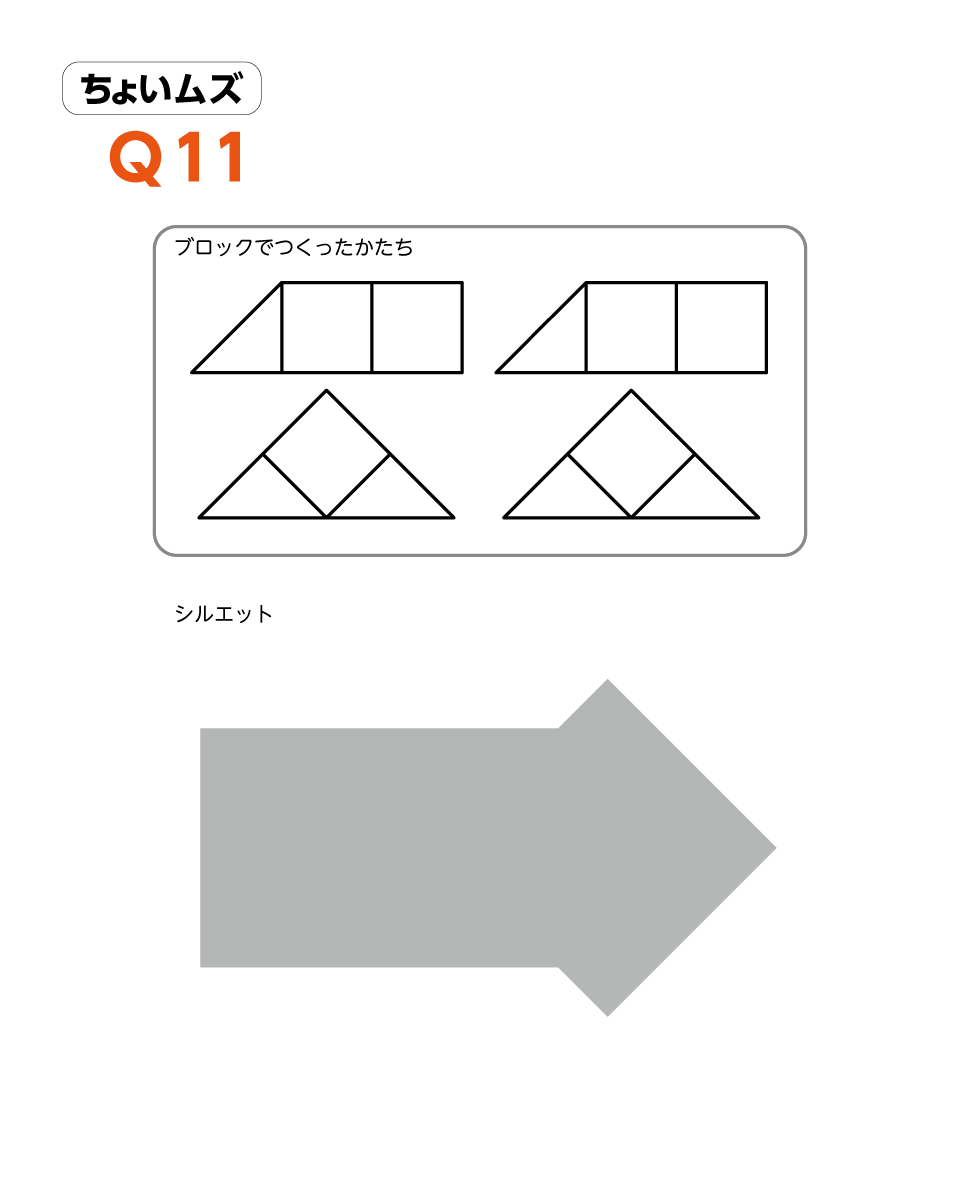 ちょいムズ

Q11

ブロックでつくったかたち

シルエット